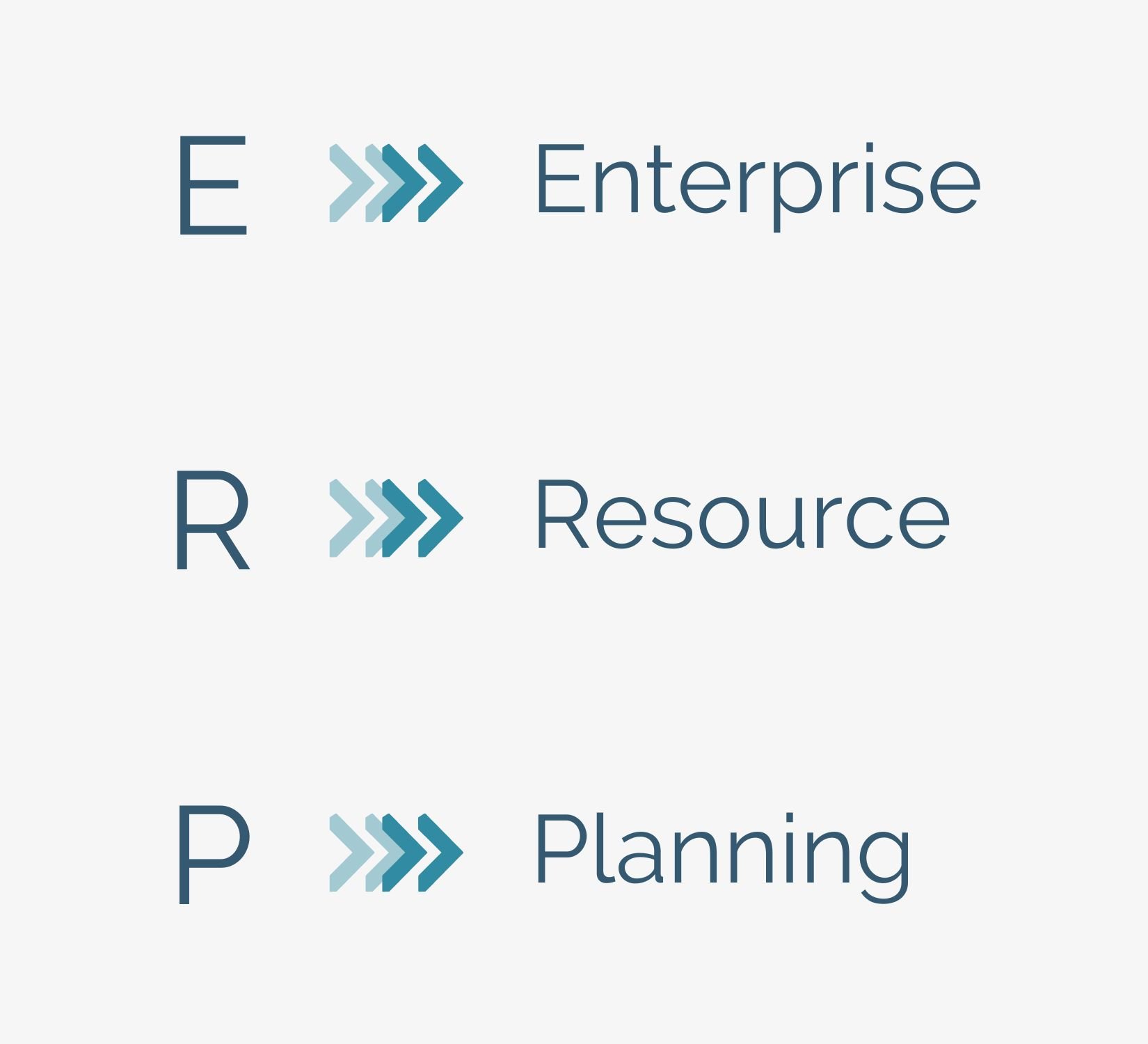 E Enterprise

R Resource

P Planning